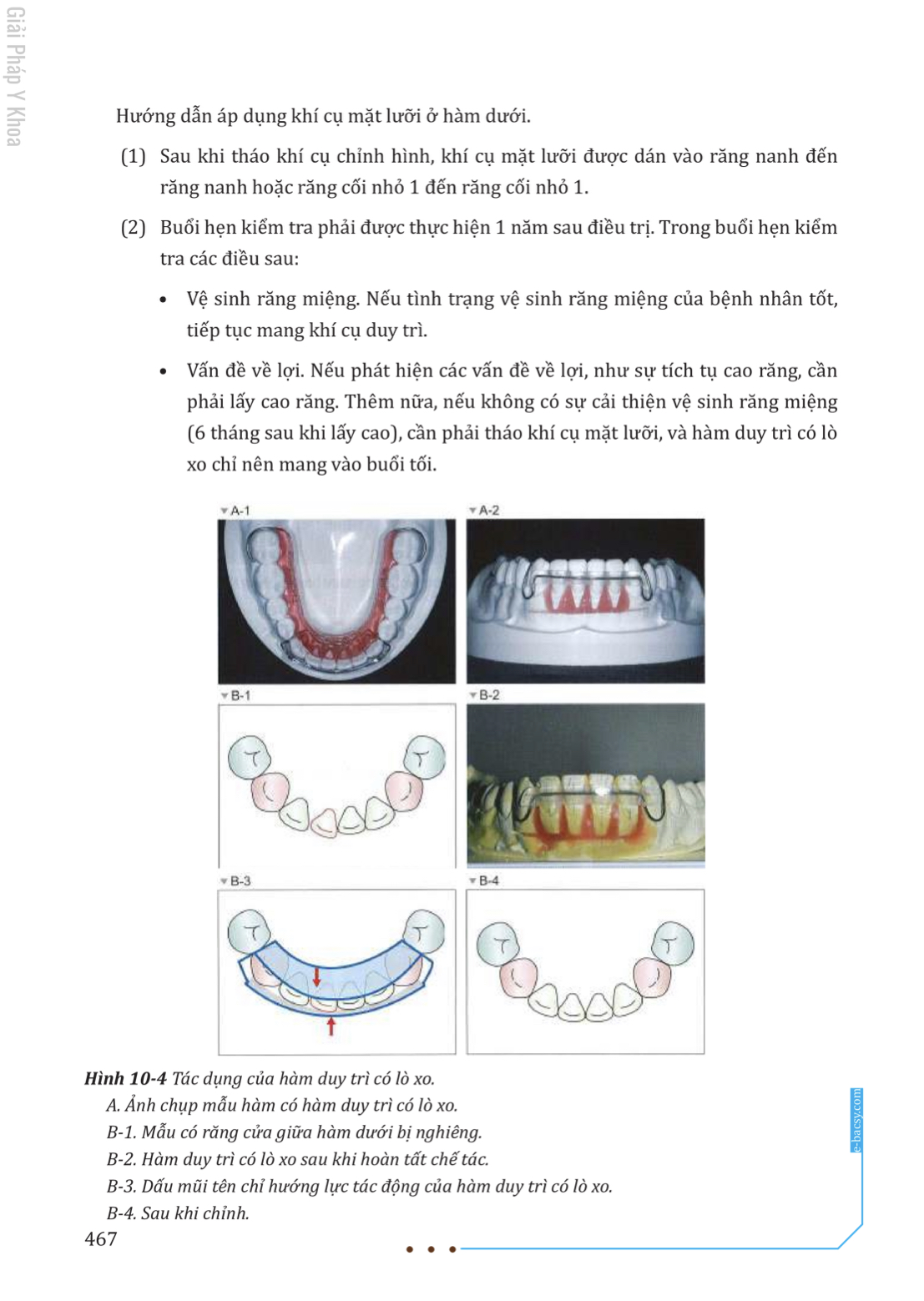 Giải Pháp Y Khoa

Hướng dẫn áp dụng khí cụ mặt lưỡi ở hàm dưới.

(1) Sau khi tháo khí cụ chỉnh hình, khí cụ mặt lưỡi được dán vào răng nanh đến răng nanh hoặc răng cối nhỏ 1 đến răng cối nhỏ 1.

(2) Buổi hẹn kiểm tra phải được thực hiện 1 năm sau điều trị. Trong buổi hẹn kiểm tra các điều sau:

• Vệ sinh răng miệng. Nếu tình trạng vệ sinh răng miệng của bệnh nhân tốt, tiếp tục mang khí cụ duy trì.

• Vấn đề về lợi. Nếu phát hiện các vấn đề về lợi, như sự tích tụ cao răng, cần phải lấy cao răng. Thêm nữa, nếu không có sự cải thiện vệ sinh răng miệng (6 tháng sau khi lấy cao), cần phải tháo khí cụ mặt lưỡi, và hàm duy trì có lò xo chỉ nên mang vào buổi tối.

A-1
A-2
B-1
B-2
B-3
B-4

Hình 10-4 Tác dụng của hàm duy trì có lò xo.
A. Ảnh chụp mẫu hàm có hàm duy trì có lò xo.
B-1. Mẫu có răng cửa giữa hàm dưới bị nghiêng.
B-2. Hàm duy trì có lò xo sau khi hoàn tất chế tác.
B-3. Dấu mũi tên chỉ hướng lực tác động của hàm duy trì có lò xo.
B-4. Sau khi chỉnh.

e-bacsy.com

467