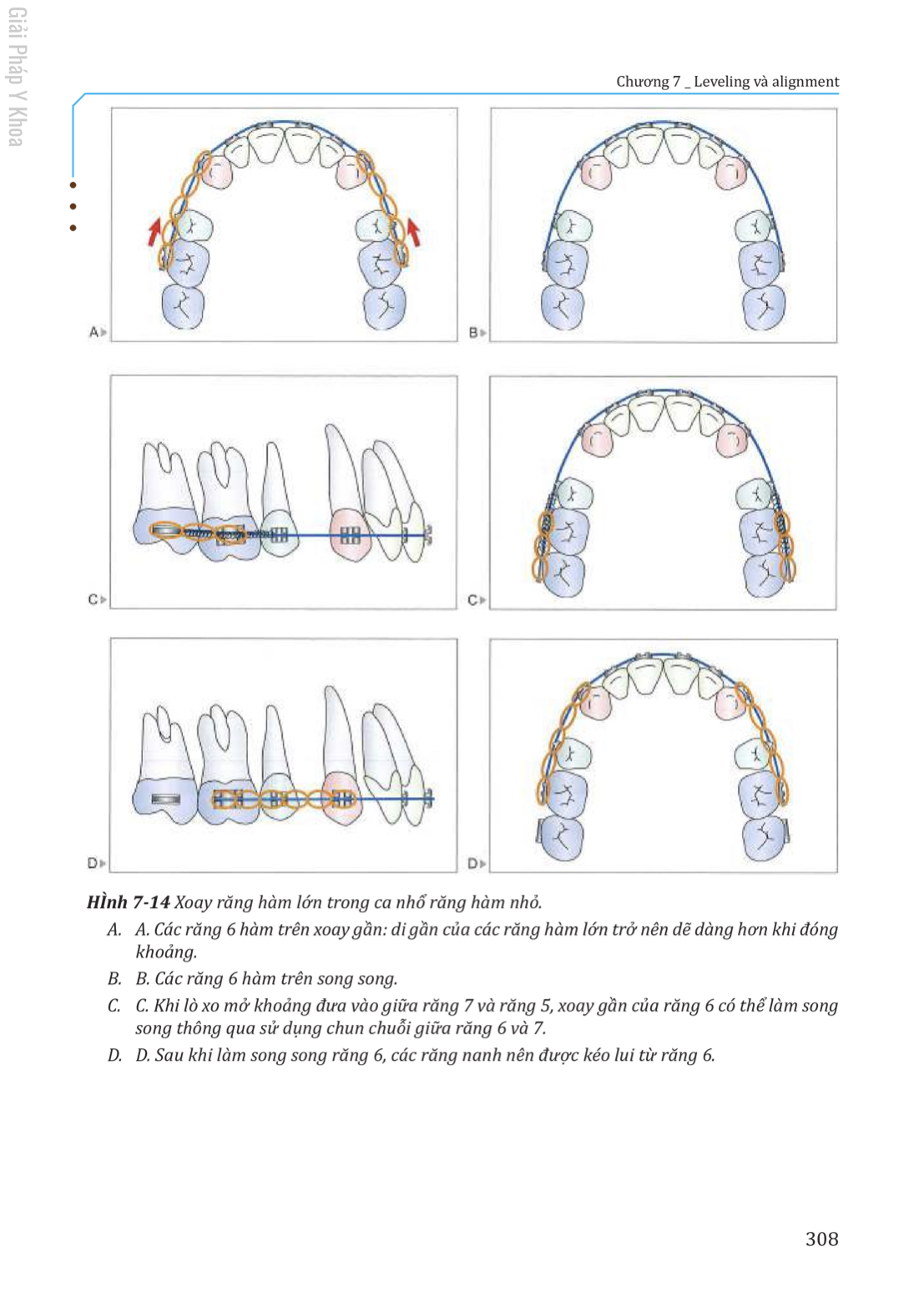 Giải Pháp Y Khoa

Chương 7 _ Leveling và alignment

A

B

C

C

D

D

**Hình 7-14** Xoay răng hàm lớn trong ca nhổ răng hàm nhỏ.

A. A. Các răng 6 hàm trên xoay gần: di gần của các răng hàm lớn trở nên dễ dàng hơn khi đóng khoảng.

B. B. Các răng 6 hàm trên song song.

C. C. Khi lò xo mở khoảng đưa vào giữa răng 7 và răng 5, xoay gần của răng 6 có thể làm song song thông qua sử dụng chun chuỗi giữa răng 6 và 7.

D. D. Sau khi làm song song răng 6, các răng nanh nên được kéo lui từ răng 6.

308