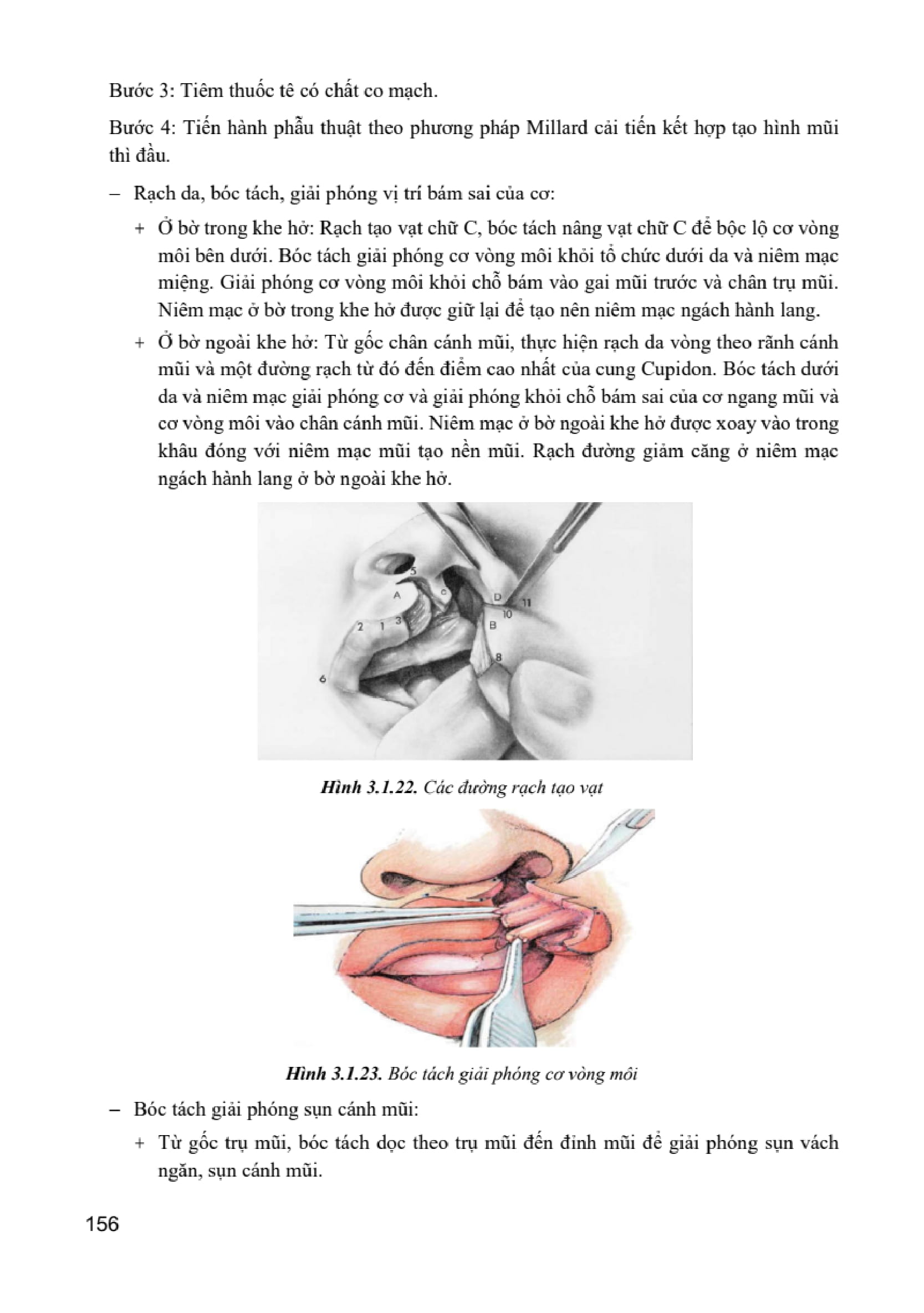 Bước 3: Tiêm thuốc tê có chất co mạch.

Bước 4: Tiến hành phẫu thuật theo phương pháp Millard cải tiến kết hợp tạo hình mũi thì đầu.

– Rạch da, bóc tách, giải phóng vị trí bám sai của cơ:

+ Ở bờ trong khe hở: Rạch tạo vạt chữ C, bóc tách nâng vạt chữ C để bộc lộ cơ vòng môi bên dưới. Bóc tách giải phóng cơ vòng môi khỏi tổ chức dưới da và niêm mạc miệng. Giải phóng cơ vòng môi khỏi chỗ bám vào gai mũi trước và chân trụ mũi. Niêm mạc ở bờ trong khe hở được giữ lại để tạo nên niêm mạc ngách hành lang.

+ Ở bờ ngoài khe hở: Từ gốc chân cánh mũi, thực hiện rạch da vòng theo rãnh cánh mũi và một đường rạch từ đó đến điểm cao nhất của cung Cupidon. Bóc tách dưới da và niêm mạc giải phóng cơ và giải phóng khỏi chỗ bám sai của cơ ngang mũi và cơ vòng môi vào chân cánh mũi. Niêm mạc ở bờ ngoài khe hở được xoay vào trong khâu đóng với niêm mạc mũi tạo nền mũi. Rạch đường giảm căng ở niêm mạc ngách hành lang ở bờ ngoài khe hở.

5
A
C
D
11
10
2
1
3
B
8
6

Hình 3.1.22. Các đường rạch tạo vạt

Hình 3.1.23. Bóc tách giải phóng cơ vòng môi

– Bóc tách giải phóng sụn cánh mũi:

+ Từ gốc trụ mũi, bóc tách dọc theo trụ mũi đến đỉnh mũi để giải phóng sụn vách ngăn, sụn cánh mũi.

156