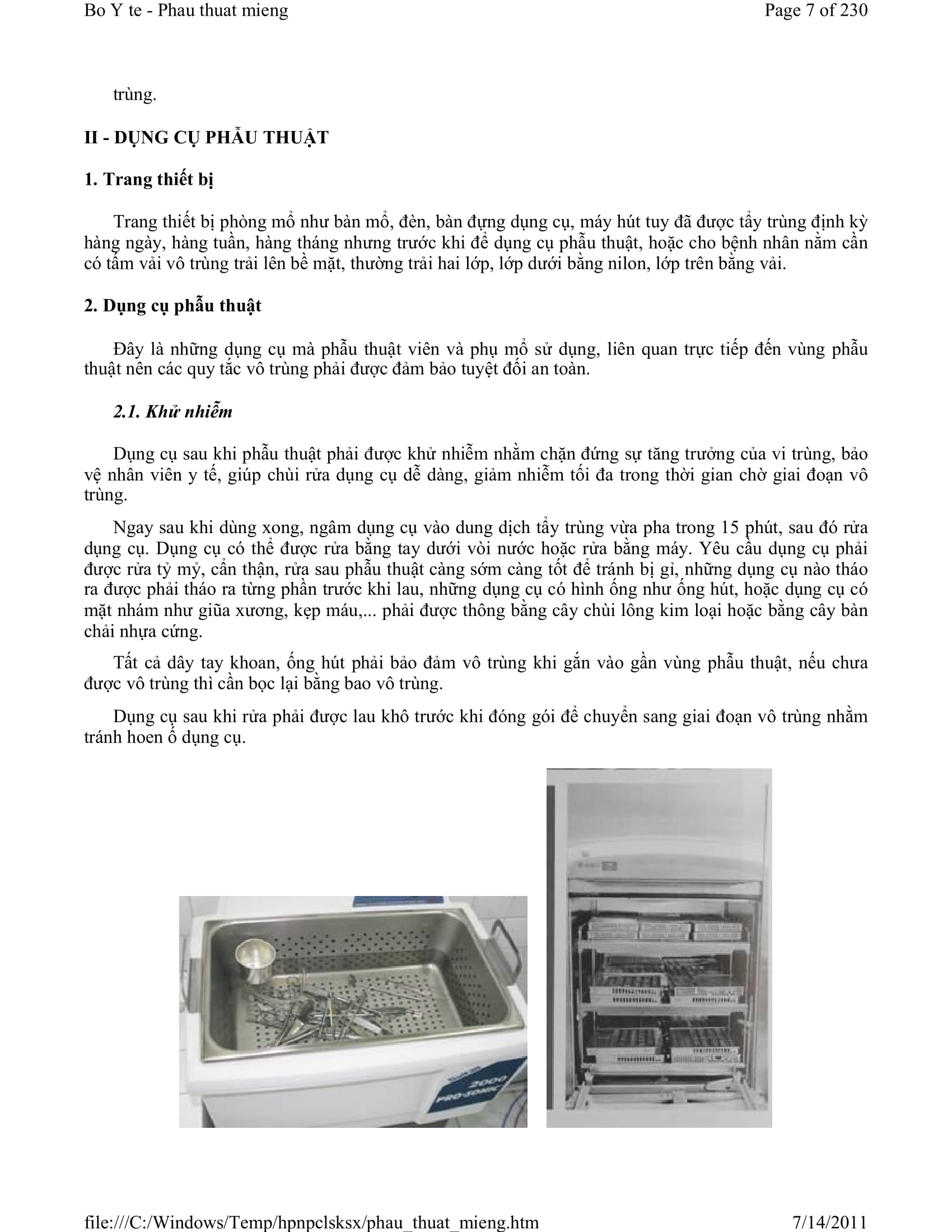 Bo Y te - Phau thuat mieng

Page 7 of 230

trùng.

II - DỤNG CỤ PHẪU THUẬT

1. Trang thiết bị

Trang thiết bị phòng mổ như bàn mổ, đèn, bàn đựng dụng cụ, máy hút tuy đã được tẩy trùng định kỳ hàng ngày, hàng tuần, hàng tháng nhưng trước khi để dụng cụ phẫu thuật, hoặc cho bệnh nhân nằm cần có tấm vải vô trùng trải lên bề mặt, thường trải hai lớp, lớp dưới bằng nilon, lớp trên bằng vải.

2. Dụng cụ phẫu thuật

Đây là những dụng cụ mà phẫu thuật viên và phụ mổ sử dụng, liên quan trực tiếp đến vùng phẫu thuật nên các quy tắc vô trùng phải được đảm bảo tuyệt đối an toàn.

2.1. Khử nhiễm

Dụng cụ sau khi phẫu thuật phải được khử nhiễm nhằm chặn đứng sự tăng trưởng của vi trùng, bảo vệ nhân viên y tế, giúp chùi rửa dụng cụ dễ dàng, giảm nhiễm tối đa trong thời gian chờ giai đoạn vô trùng.

Ngay sau khi dùng xong, ngâm dụng cụ vào dung dịch tẩy trùng vừa pha trong 15 phút, sau đó rửa dụng cụ. Dụng cụ có thể được rửa bằng tay dưới vòi nước hoặc rửa bằng máy. Yêu cầu dụng cụ phải được rửa tỷ mỷ, cẩn thận, rửa sau phẫu thuật càng sớm càng tốt để tránh bị gỉ, những dụng cụ nào tháo ra được phải tháo ra từng phần trước khi lau, những dụng cụ có hình ống như ống hút, hoặc dụng cụ có mặt nhám như giũa xương, kẹp máu,... phải được thông bằng cây chùi lông kim loại hoặc bằng cây bàn chải nhựa cứng.

Tất cả dây tay khoan, ống hút phải bảo đảm vô trùng khi gắn vào gần vùng phẫu thuật, nếu chưa được vô trùng thì cần bọc lại bằng bao vô trùng.

Dụng cụ sau khi rửa phải được lau khô trước khi đóng gói để chuyển sang giai đoạn vô trùng nhằm tránh hoen ố dụng cụ.

2000
PRO-SONIC

file:///C:/Windows/Temp/hpnpclsksx/phau_thuat_mieng.htm

7/14/2011