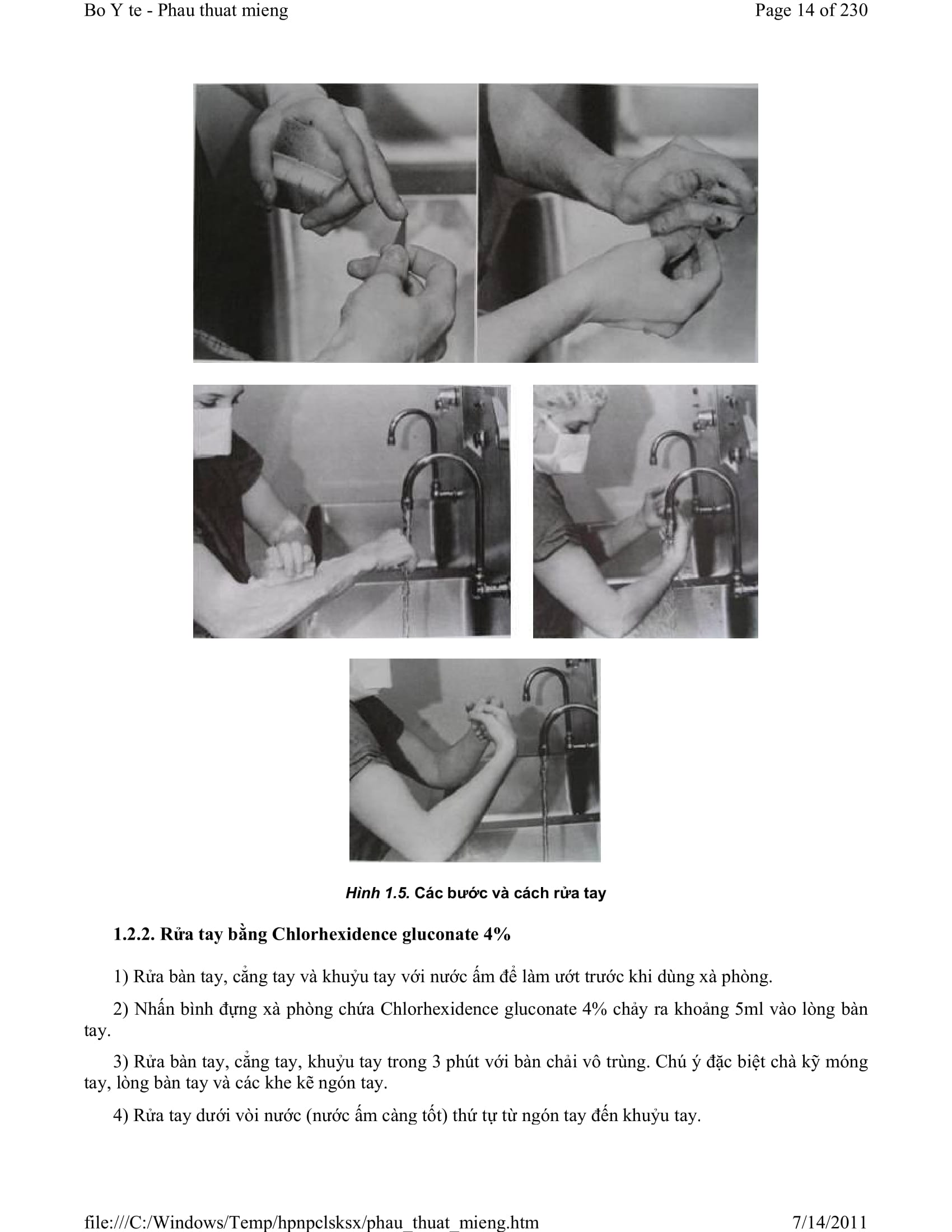 Bo Y te - Phau thuat mieng

Page 14 of 230

Hình 1.5. Các bước và cách rửa tay

1.2.2. Rửa tay bằng Chlorhexidence gluconate 4%

1) Rửa bàn tay, cẳng tay và khuỷu tay với nước ấm để làm ướt trước khi dùng xà phòng.

2) Nhấn bình đựng xà phòng chứa Chlorhexidence gluconate 4% chảy ra khoảng 5ml vào lòng bàn tay.

3) Rửa bàn tay, cẳng tay, khuỷu tay trong 3 phút với bàn chải vô trùng. Chú ý đặc biệt chà kỹ móng tay, lòng bàn tay và các khe kẽ ngón tay.

4) Rửa tay dưới vòi nước (nước ấm càng tốt) thứ tự từ ngón tay đến khuỷu tay.

file:///C:/Windows/Temp/hpnpclsksx/phau_thuat_mieng.htm

7/14/2011