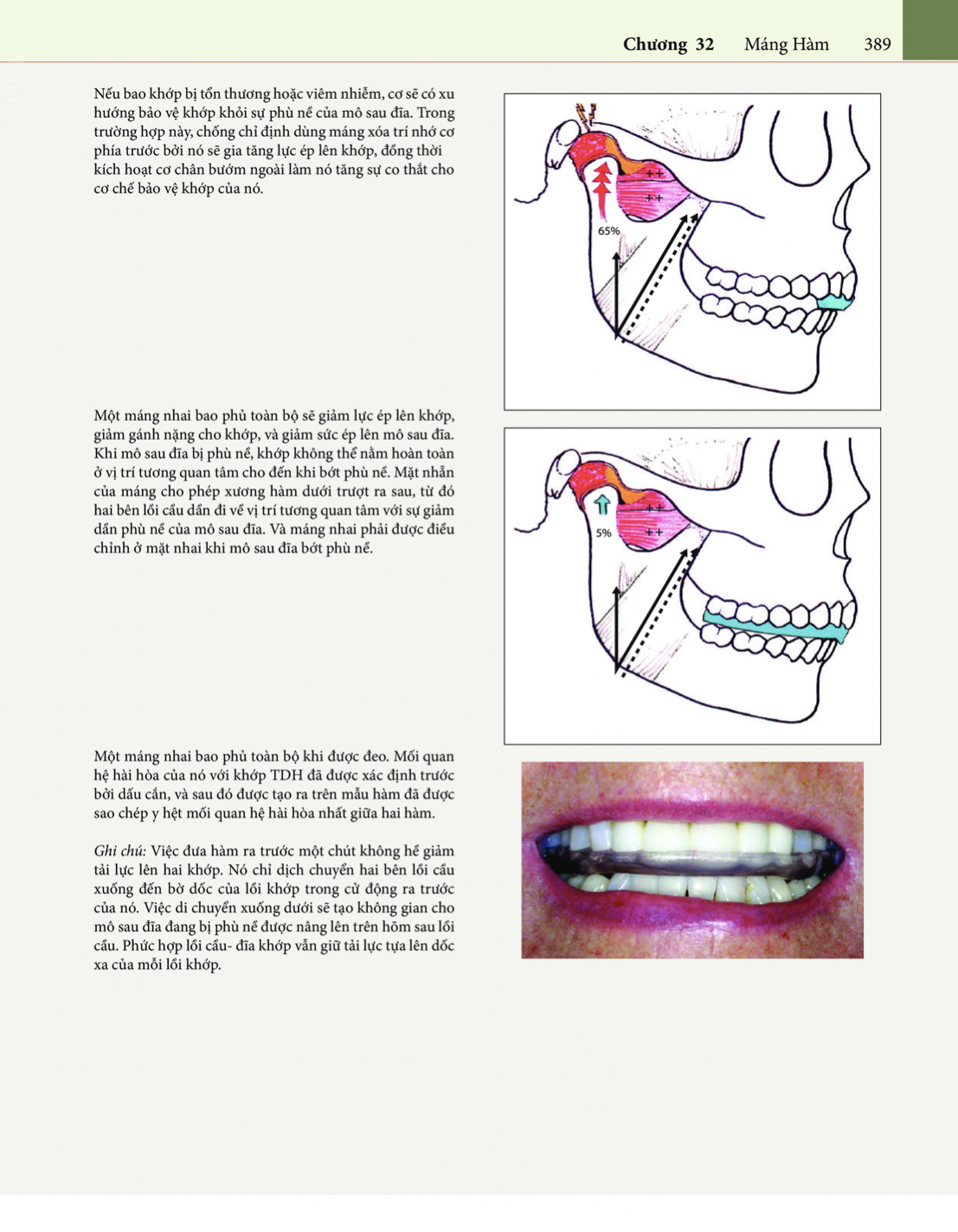 Chương 32 Máng Hàm 389

Nếu bao khớp bị tổn thương hoặc viêm nhiễm, cơ sẽ có xu hướng bảo vệ khớp khỏi sự phù nề của mô sau đĩa. Trong trường hợp này, chống chỉ định dùng máng xóa trí nhớ cơ phía trước bởi nó sẽ gia tăng lực ép lên khớp, đồng thời kích hoạt cơ chân bướm ngoài làm nó tăng sự co thắt cho cơ chế bảo vệ khớp của nó.

++
++
65%

Một máng nhai bao phủ toàn bộ sẽ giảm lực ép lên khớp, giảm gánh nặng cho khớp, và giảm sức ép lên mô sau đĩa. Khi mô sau đĩa bị phù nề, khớp không thể nằm hoàn toàn ở vị trí tương quan tâm cho đến khi bớt phù nề. Mặt nhẵn của máng cho phép xương hàm dưới trượt ra sau, từ đó hai bên lồi cầu dần đi về vị trí tương quan tâm với sự giảm dần phù nề của mô sau đĩa. Và máng nhai phải được điều chỉnh ở mặt nhai khi mô sau đĩa bớt phù nề.

++
++
5%

Một máng nhai bao phủ toàn bộ khi được đeo. Mối quan hệ hài hòa của nó với khớp TDH đã được xác định trước bởi dấu cắn, và sau đó được tạo ra trên mẫu hàm đã được sao chép y hệt mối quan hệ hài hòa nhất giữa hai hàm.

Ghi chú: Việc đưa hàm ra trước một chút không hề giảm tải lực lên hai khớp. Nó chỉ dịch chuyển hai bên lồi cầu xuống đến bờ dốc của lồi khớp trong cử động ra trước của nó. Việc di chuyển xuống dưới sẽ tạo không gian cho mô sau đĩa đang bị phù nề được nâng lên trên hõm sau lồi cầu. Phức hợp lồi cầu- đĩa khớp vẫn giữ tải lực tựa lên dốc xa của mỗi lồi khớp.