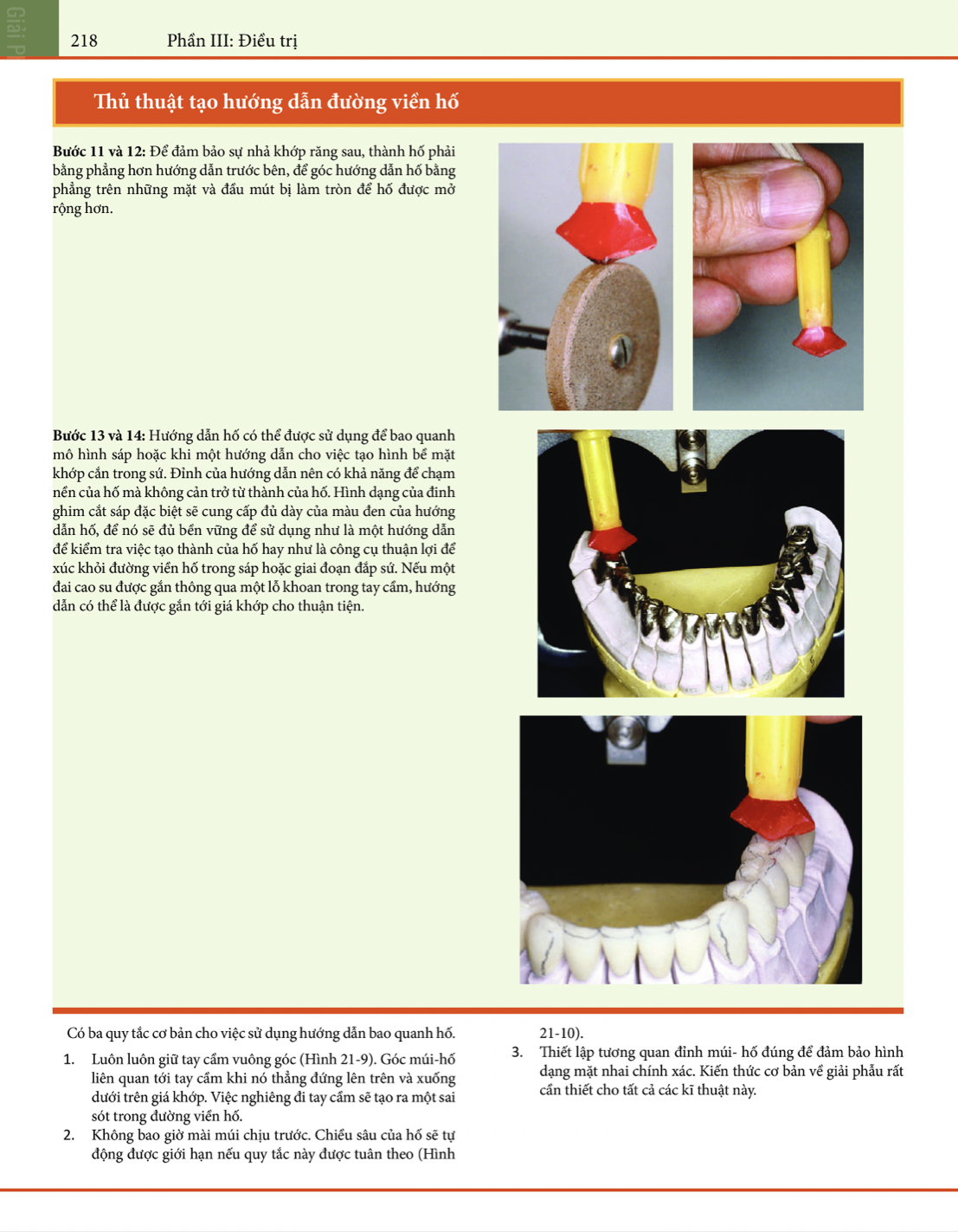 Giải P

218 Phần III: Điều trị

Thủ thuật tạo hướng dẫn đường viền hố

**Bước 11 và 12:** Để đảm bảo sự nhả khớp răng sau, thành hố phải bằng phẳng hơn hướng dẫn trước bên, để góc hướng dẫn hố bằng phẳng trên những mặt và đầu mút bị làm tròn để hố được mở rộng hơn.

**Bước 13 và 14:** Hướng dẫn hố có thể được sử dụng để bao quanh mô hình sáp hoặc khi một hướng dẫn cho việc tạo hình bề mặt khớp cắn trong sứ. Đỉnh của hướng dẫn nên có khả năng để chạm nền của hố mà không cản trở từ thành của hố. Hình dạng của đinh ghim cắt sáp đặc biệt sẽ cung cấp đủ dày của màu đen của hướng dẫn hố, để nó sẽ đủ bền vững để sử dụng như là một hướng dẫn để kiểm tra việc tạo thành của hố hay như là công cụ thuận lợi để xúc khỏi đường viền hố trong sáp hoặc giai đoạn đắp sứ. Nếu một đai cao su được gắn thông qua một lỗ khoan trong tay cầm, hướng dẫn có thể là được gắn tới giá khớp cho thuận tiện.

Có ba quy tắc cơ bản cho việc sử dụng hướng dẫn bao quanh hố.

1. Luôn luôn giữ tay cầm vuông góc (Hình 21-9). Góc múi-hố liên quan tới tay cầm khi nó thẳng đứng lên trên và xuống dưới trên giá khớp. Việc nghiêng đi tay cầm sẽ tạo ra một sai sót trong đường viền hố.
2. Không bao giờ mài múi chịu trước. Chiều sâu của hố sẽ tự động được giới hạn nếu quy tắc này được tuân theo (Hình 21-10).
3. Thiết lập tương quan đỉnh múi- hố đúng để đảm bảo hình dạng mặt nhai chính xác. Kiến thức cơ bản về giải phẫu rất cần thiết cho tất cả các kĩ thuật này.