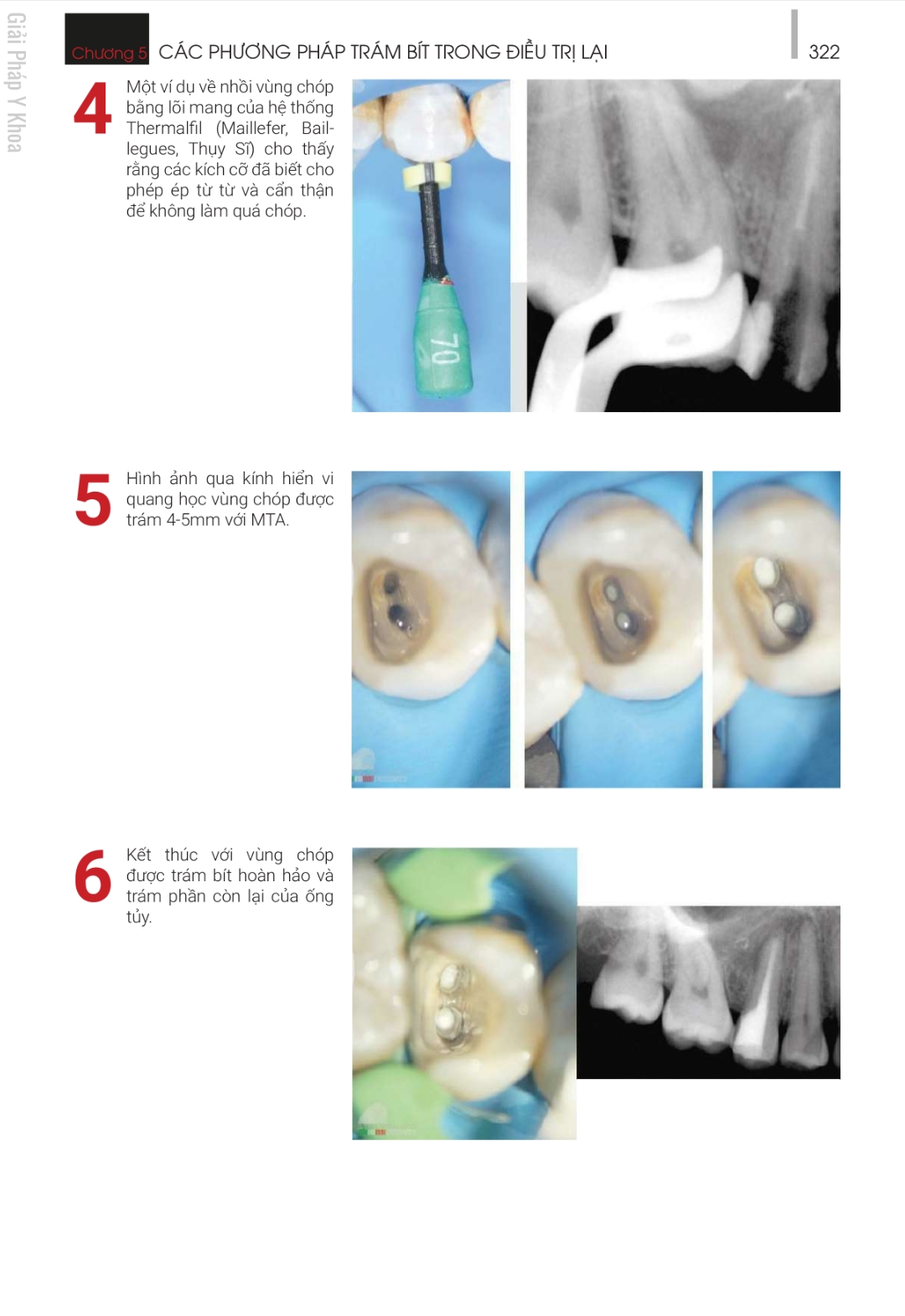 Giải Pháp Y Khoa

Chương 5 CÁC PHƯƠNG PHÁP TRÁM BÍT TRONG ĐIỀU TRỊ LẠI 322

4 Một ví dụ về nhồi vùng chóp bằng lõi mang của hệ thống Thermalfil (Maillefer, Baillegues, Thụy Sĩ) cho thấy rằng các kích cỡ đã biết cho phép ép từ từ và cẩn thận để không làm quá chóp.

70

5 Hình ảnh qua kính hiển vi quang học vùng chóp được trám 4-5mm với MTA.

6 Kết thúc với vùng chóp được trám bít hoàn hảo và trám phần còn lại của ống tủy.