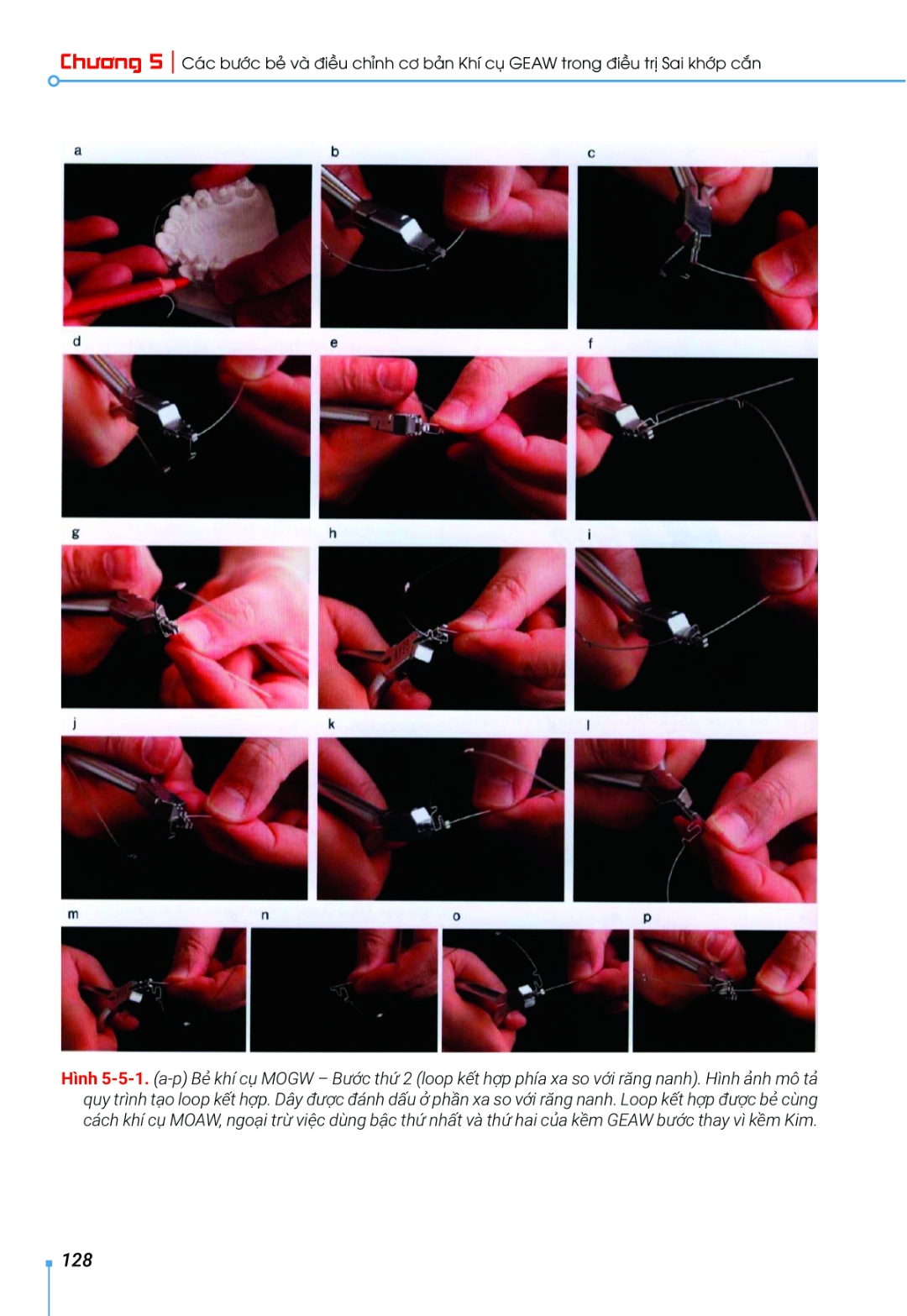 Chương 5 | Các bước bẻ và điều chỉnh cơ bản Khí cụ GEAW trong điều trị Sai khớp cắn

a

b

c

d

e

f

g

h

i

j

k

l

m

n

o

p

Hình 5-5-1. (a-p) Bẻ khí cụ MOGW – Bước thứ 2 (loop kết hợp phía xa so với răng nanh). Hình ảnh mô tả quy trình tạo loop kết hợp. Dây được đánh dấu ở phần xa so với răng nanh. Loop kết hợp được bẻ cùng cách khí cụ MOAW, ngoại trừ việc dùng bậc thứ nhất và thứ hai của kềm GEAW bước thay vì kềm Kim.

128