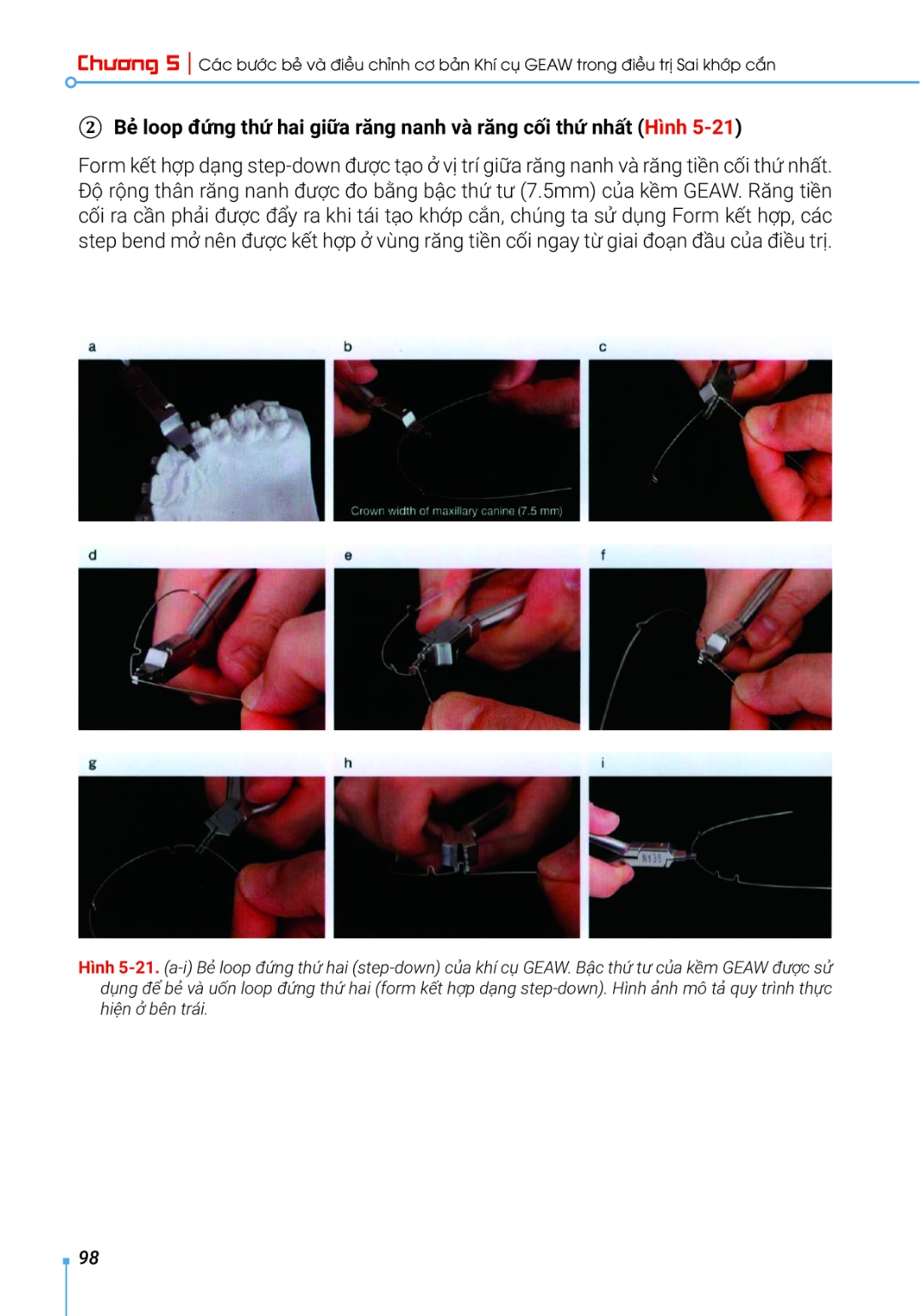 Chương 5 | Các bước bẻ và điều chỉnh cơ bản Khí cụ GEAW trong điều trị Sai khớp cắn

② Bẻ loop đứng thứ hai giữa răng nanh và răng cối thứ nhất (Hình 5-21)

Form kết hợp dạng step-down được tạo ở vị trí giữa răng nanh và răng tiền cối thứ nhất. Độ rộng thân răng nanh được đo bằng bậc thứ tư (7.5mm) của kềm GEAW. Răng tiền cối ra cần phải được đẩy ra khi tái tạo khớp cắn, chúng ta sử dụng Form kết hợp, các step bend mở nên được kết hợp ở vùng răng tiền cối ngay từ giai đoạn đầu của điều trị.

a

b

Crown width of maxillary canine (7.5 mm)

c

d

e

f

g

h

i

GEAW

Hình 5-21. (a-i) Bẻ loop đứng thứ hai (step-down) của khí cụ GEAW. Bậc thứ tư của kềm GEAW được sử dụng để bẻ và uốn loop đứng thứ hai (form kết hợp dạng step-down). Hình ảnh mô tả quy trình thực hiện ở bên trái.

98