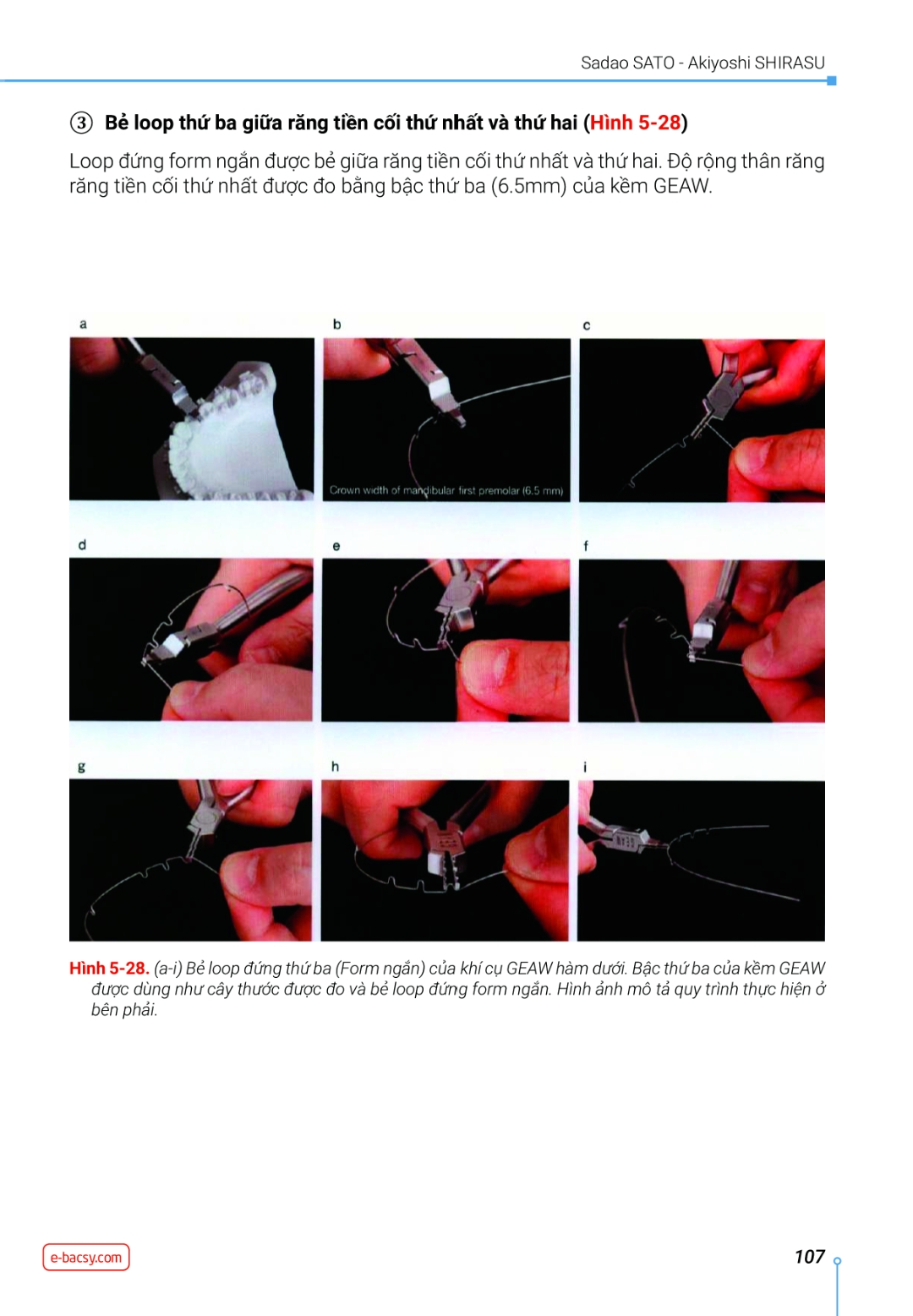 Sadao SATO - Akiyoshi SHIRASU

③ Bẻ loop thứ ba giữa răng tiền cối thứ nhất và thứ hai (Hình 5-28)

Loop đứng form ngắn được bẻ giữa răng tiền cối thứ nhất và thứ hai. Độ rộng thân răng răng tiền cối thứ nhất được đo bằng bậc thứ ba (6.5mm) của kềm GEAW.

a

b

Crown width of mandibular first premolar (6.5 mm)

c

d

e

f

g

h

i

Hình 5-28. (a-i) Bẻ loop đứng thứ ba (Form ngắn) của khí cụ GEAW hàm dưới. Bậc thứ ba của kềm GEAW được dùng như cây thước được đo và bẻ loop đứng form ngắn. Hình ảnh mô tả quy trình thực hiện ở bên phải.

e-bacsy.com

107