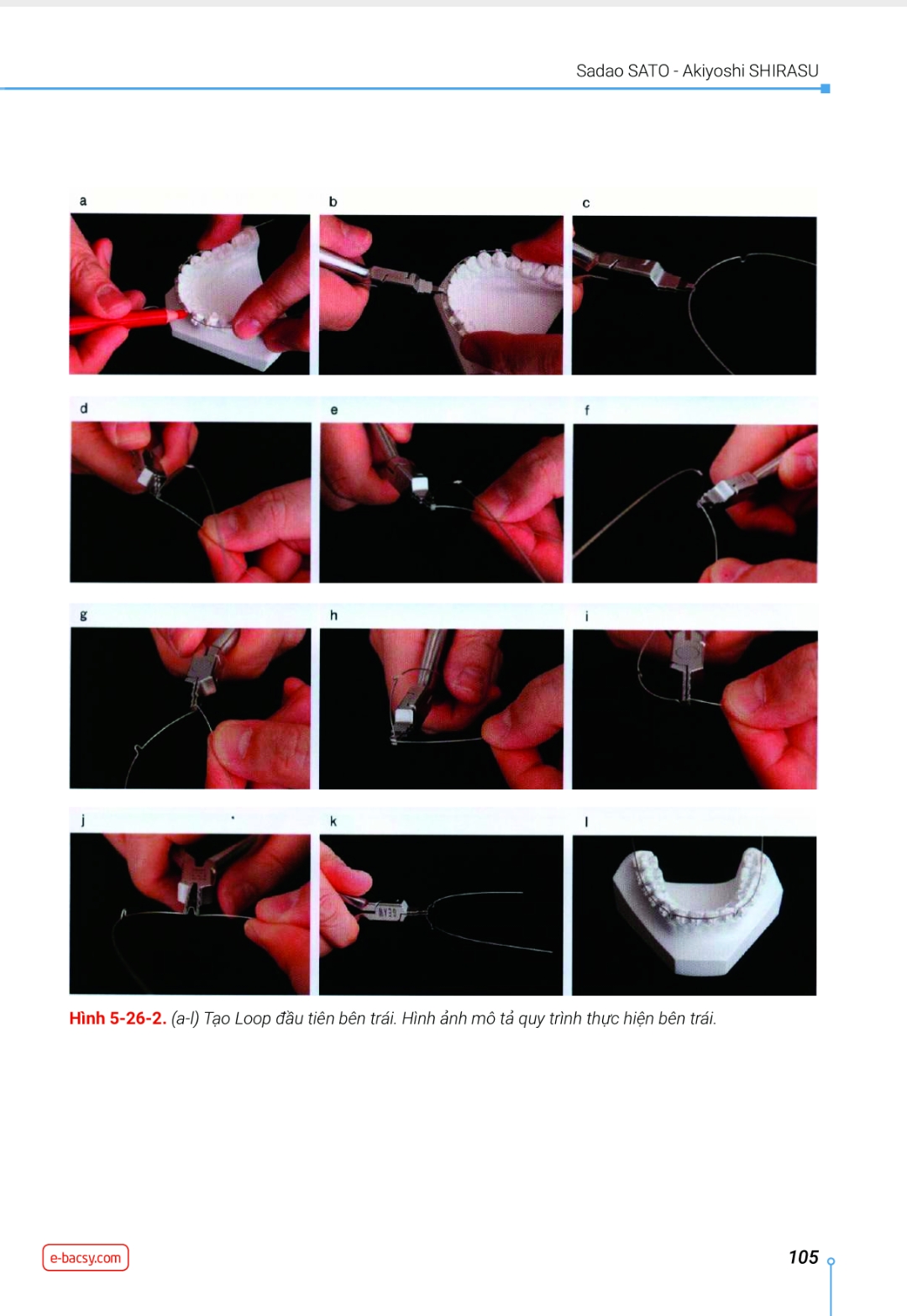 Sadao SATO - Akiyoshi SHIRASU

a

b

c

d

e

f

g

h

i

j

k

l

**Hình 5-26-2.** (a-l) Tạo Loop đầu tiên bên trái. Hình ảnh mô tả quy trình thực hiện bên trái.

e-bacsy.com

105