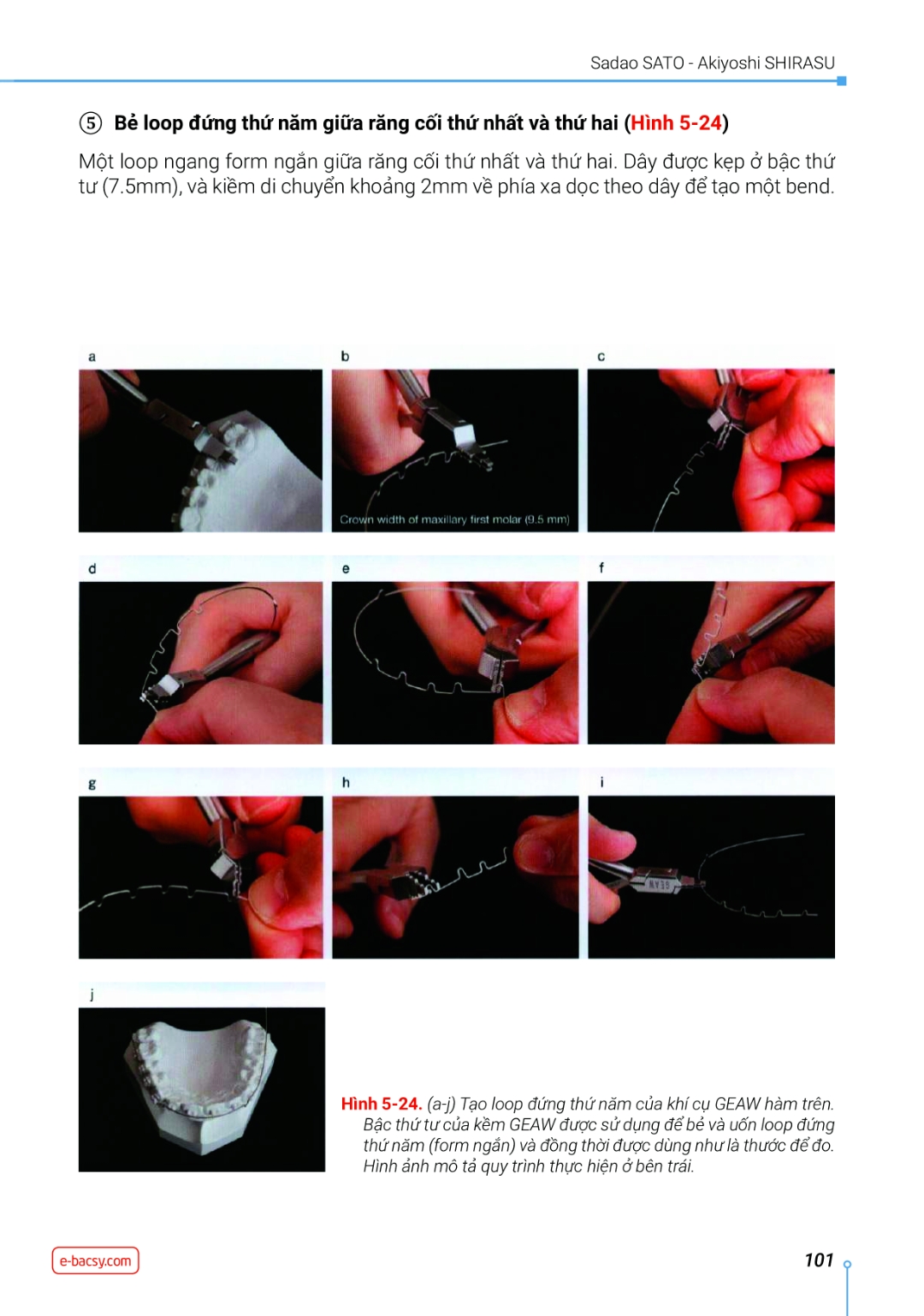 Sadao SATO - Akiyoshi SHIRASU

⑤ Bẻ loop đứng thứ năm giữa răng cối thứ nhất và thứ hai (Hình 5-24)

Một loop ngang form ngắn giữa răng cối thứ nhất và thứ hai. Dây được kẹp ở bậc thứ tư (7.5mm), và kiềm di chuyển khoảng 2mm về phía xa dọc theo dây để tạo một bend.

a

b

Crown width of maxillary first molar (9.5 mm)

c

d

e

f

g

h

i

GEAW

j

Hình 5-24. (a-j) Tạo loop đứng thứ năm của khí cụ GEAW hàm trên. Bậc thứ tư của kềm GEAW được sử dụng để bẻ và uốn loop đứng thứ năm (form ngắn) và đồng thời được dùng như là thước để đo. Hình ảnh mô tả quy trình thực hiện ở bên trái.

e-bacsy.com

101