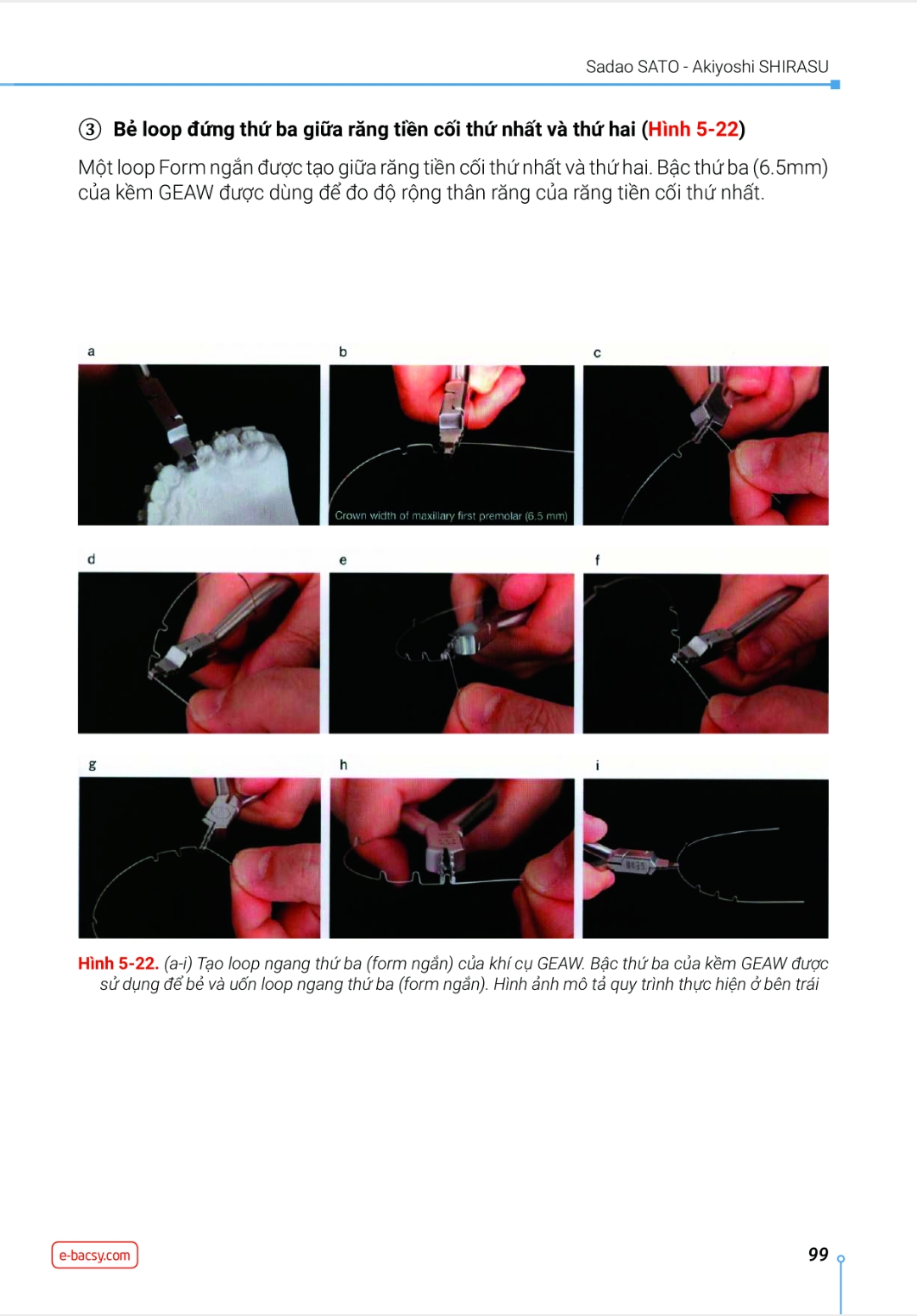 Sadao SATO - Akiyoshi SHIRASU

③ Bẻ loop đứng thứ ba giữa răng tiền cối thứ nhất và thứ hai (Hình 5-22)

Một loop Form ngắn được tạo giữa răng tiền cối thứ nhất và thứ hai. Bậc thứ ba (6.5mm) của kềm GEAW được dùng để đo độ rộng thân răng của răng tiền cối thứ nhất.

a

b

Crown width of maxillary first premolar (6.5 mm)

c

d

e

f

g

h

i

Hình 5-22. (a-i) Tạo loop ngang thứ ba (form ngắn) của khí cụ GEAW. Bậc thứ ba của kềm GEAW được sử dụng để bẻ và uốn loop ngang thứ ba (form ngắn). Hình ảnh mô tả quy trình thực hiện ở bên trái

e-bacsy.com

99