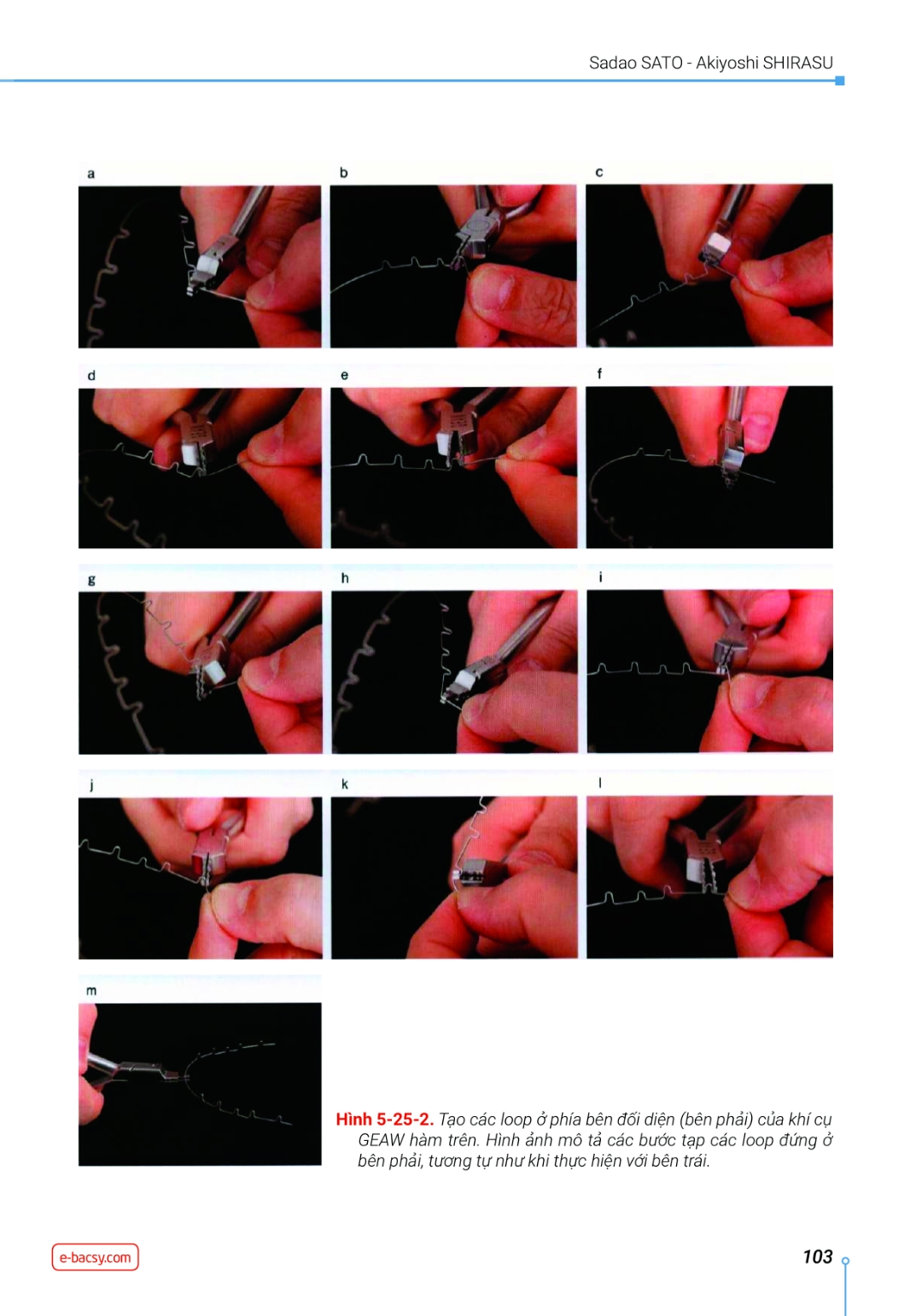 Sadao SATO - Akiyoshi SHIRASU

a

b

c

d

e

f

g

h

i

j

k

l

m

Hình 5-25-2. Tạo các loop ở phía bên đối diện (bên phải) của khí cụ GEAW hàm trên. Hình ảnh mô tả các bước tạp các loop đứng ở bên phải, tương tự như khi thực hiện với bên trái.

e-bacsy.com

103