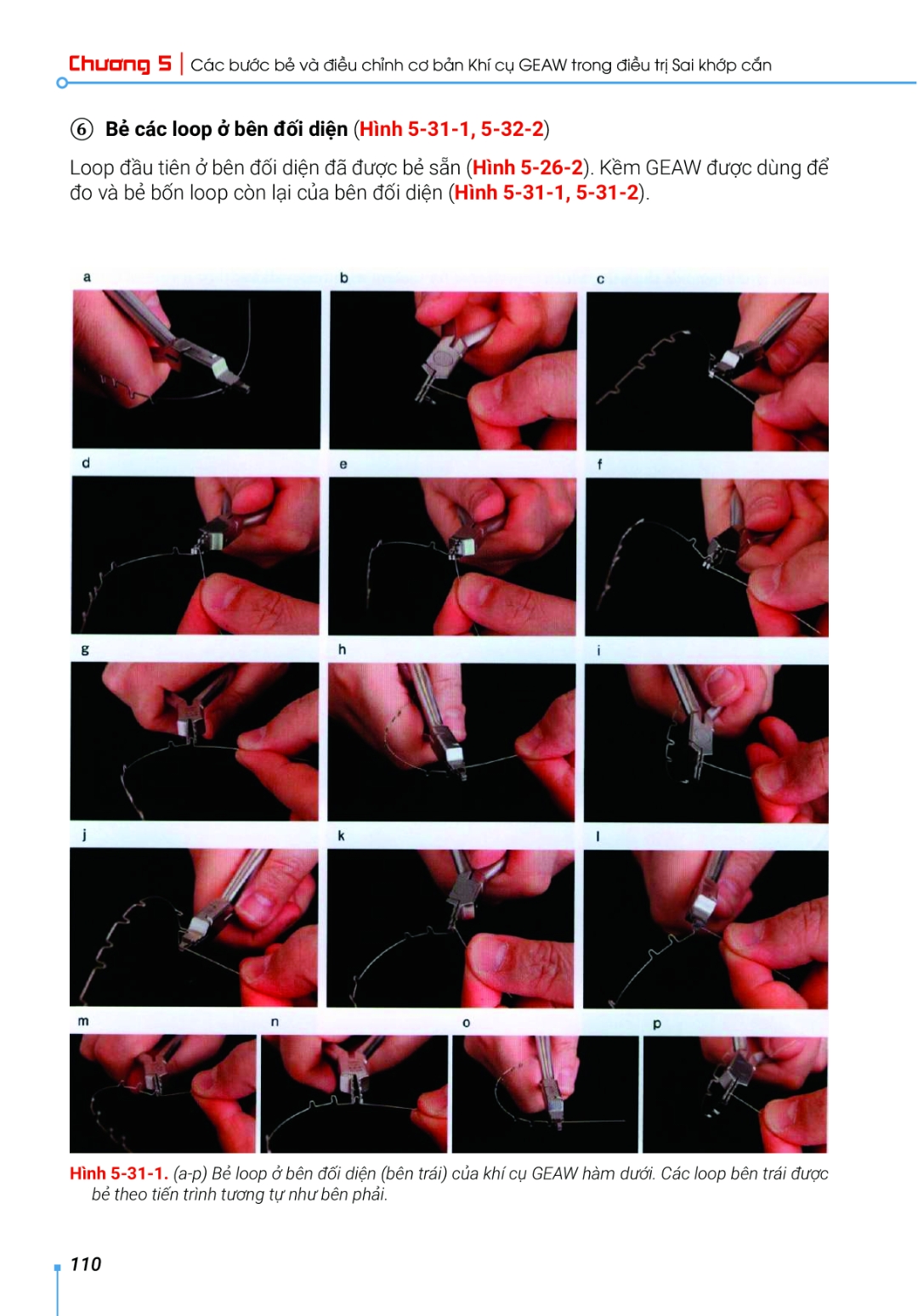 Chương 5 | Các bước bẻ và điều chỉnh cơ bản Khí cụ GEAW trong điều trị Sai khớp cắn

⑥ Bẻ các loop ở bên đối diện (Hình 5-31-1, 5-32-2)

Loop đầu tiên ở bên đối diện đã được bẻ sẵn (Hình 5-26-2). Kềm GEAW được dùng để đo và bẻ bốn loop còn lại của bên đối diện (Hình 5-31-1, 5-31-2).

a

b

c

d

e

f

g

h

i

j

k

l

m

n

o

p

Hình 5-31-1. (a-p) Bẻ loop ở bên đối diện (bên trái) của khí cụ GEAW hàm dưới. Các loop bên trái được bẻ theo tiến trình tương tự như bên phải.

110